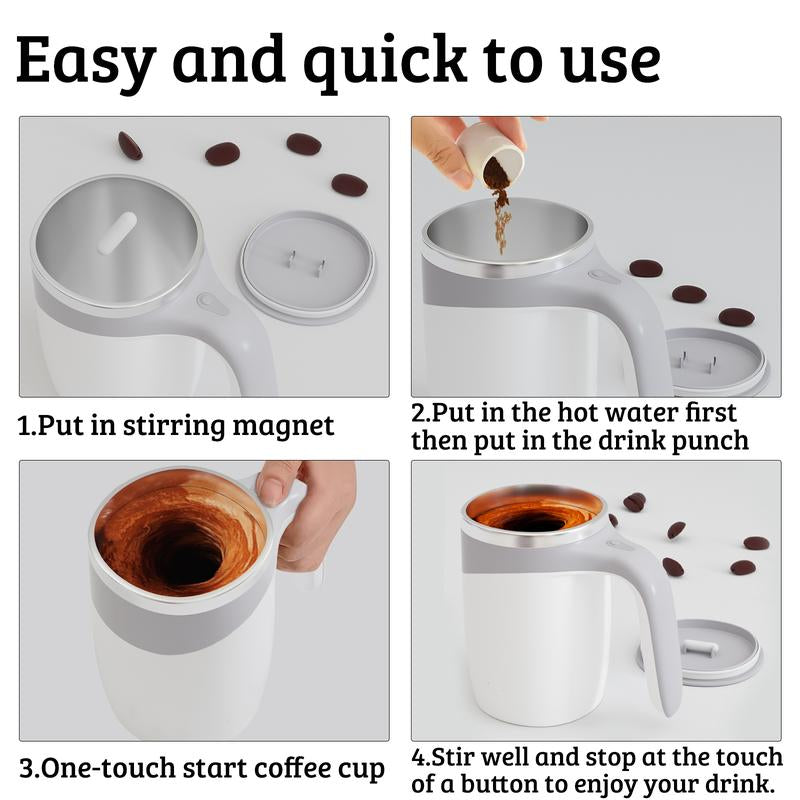 Easy and quick to use

1.Put in stirring magnet

2.Put in the hot water first then put in the drink punch

3.One-touch start coffee cup

4.Stir well and stop at the touch of a button to enjoy your drink.